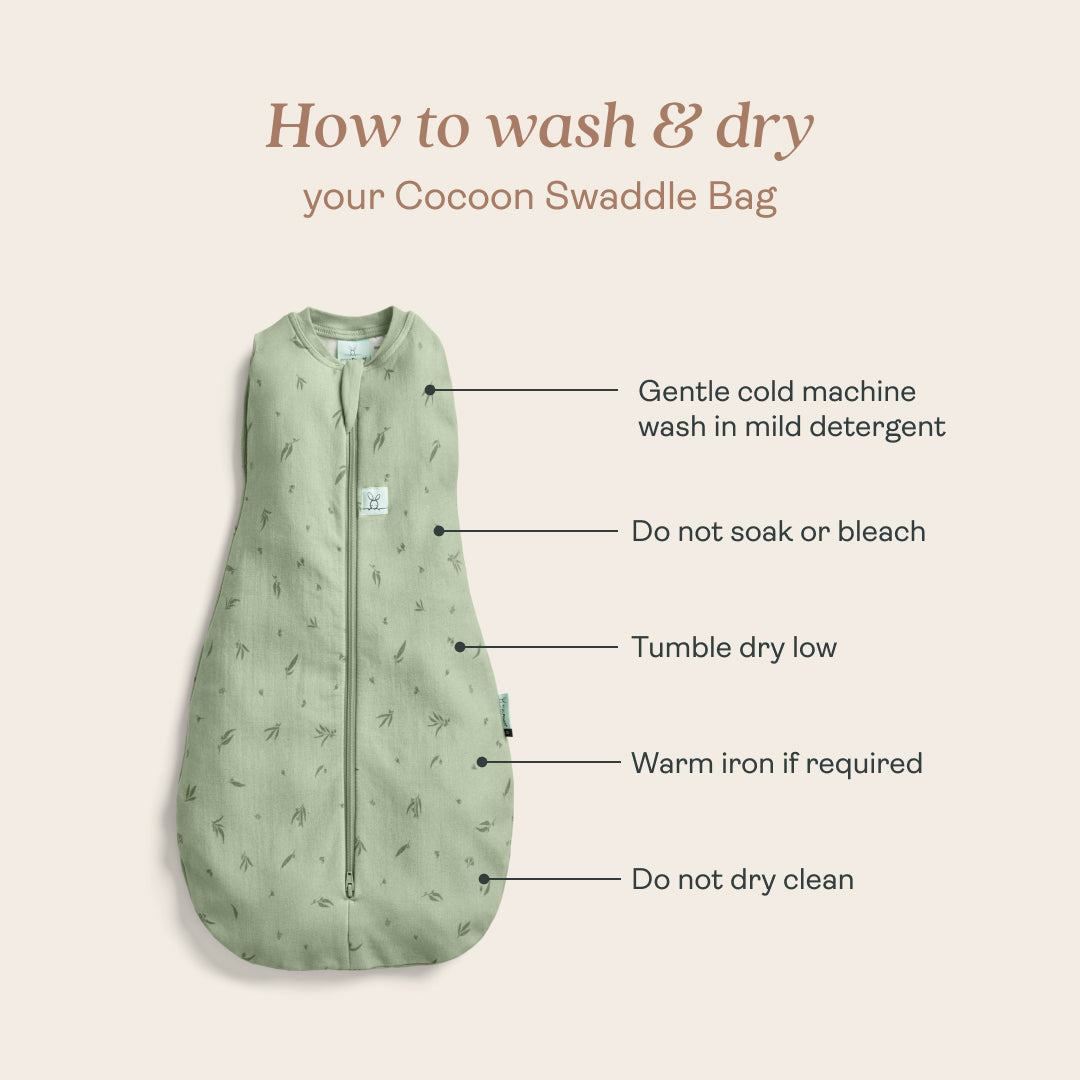 How to wash & dry

your Cocoon Swaddle Bag

Gentle cold machine wash in mild detergent

Do not soak or bleach

Tumble dry low

Warm iron if required

Do not dry clean